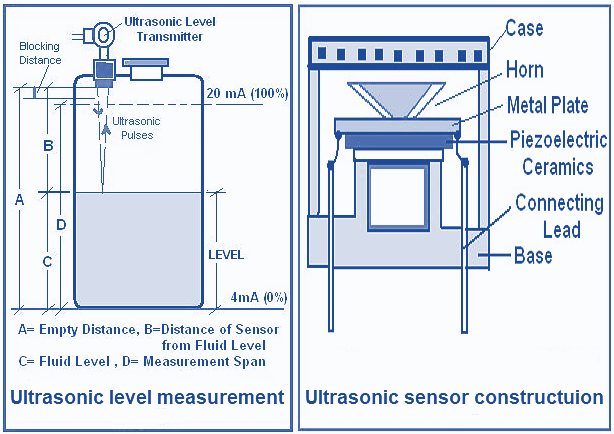 Ultrasonic Level Transmitter

Blocking Distance

20 mA (100%)

Ultrasonic Pulses

B

A

D

C

LEVEL

4mA (0%)

A= Empty Distance, B=Distance of Sensor from Fluid Level
C= Fluid Level , D= Measurement Span

Ultrasonic level measurement

Case

Horn

Metal Plate

Piezoelectric Ceramics

Connecting Lead

Base

Ultrasonic sensor constructuion