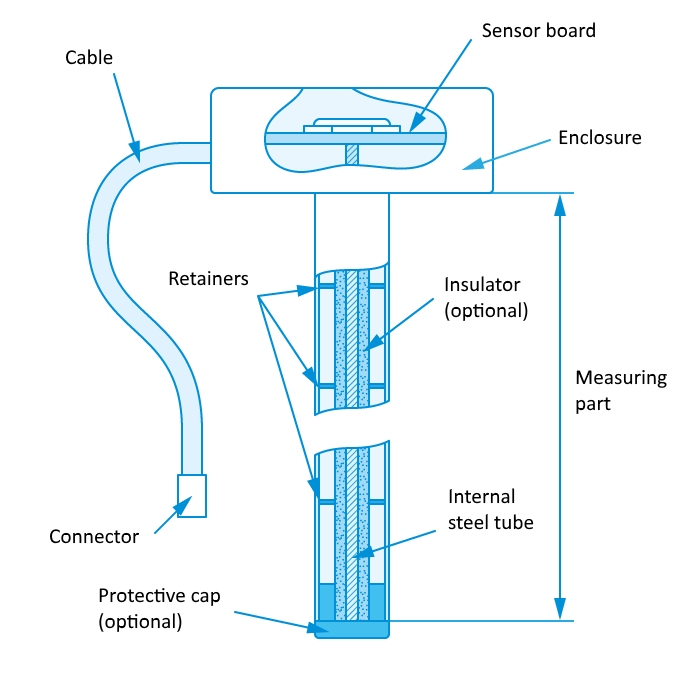 Sensor board

Cable

Enclosure

Retainers

Insulator (optional)

Measuring part

Internal steel tube

Connector

Protective cap (optional)